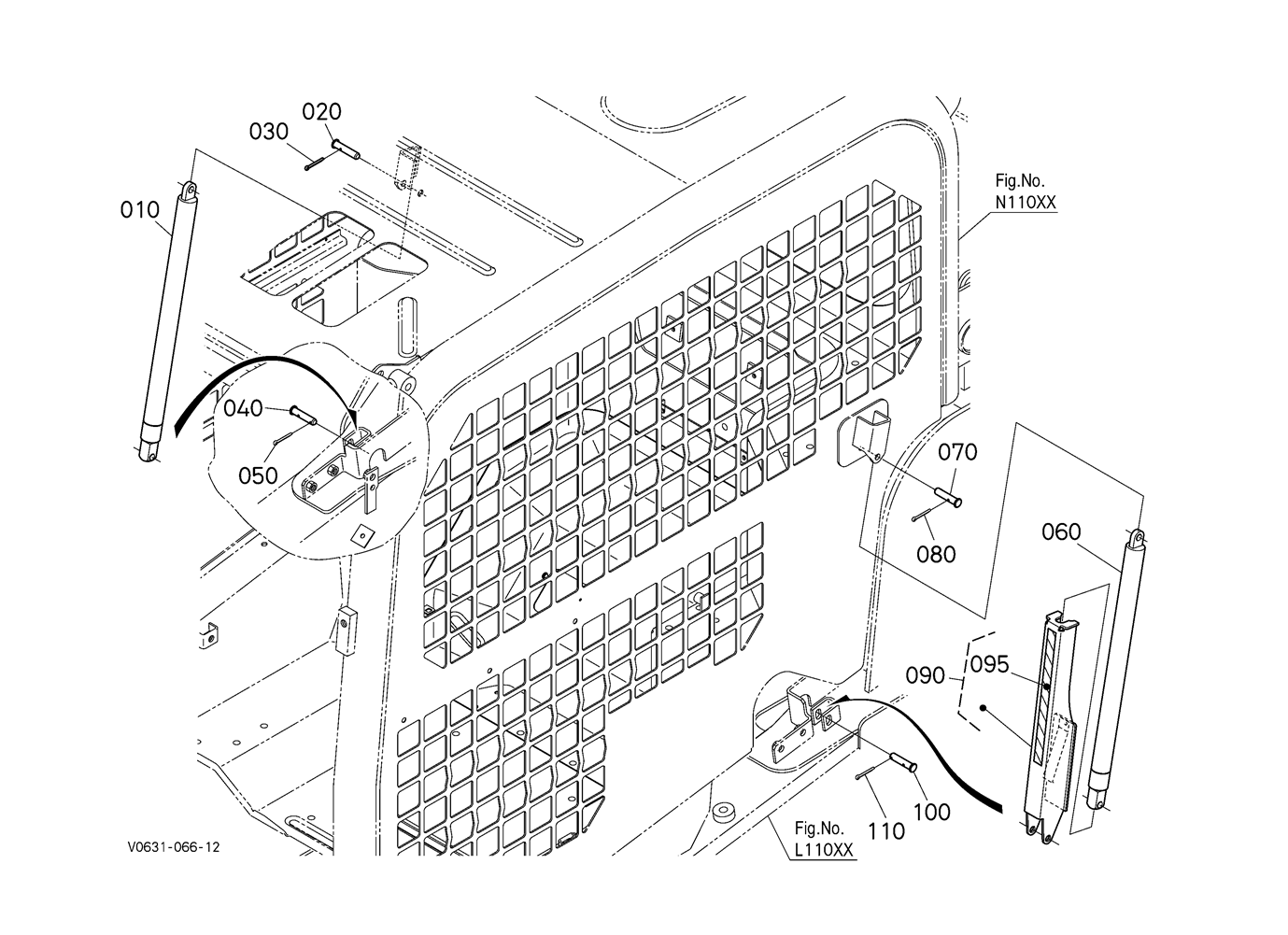 020
030
010
Fig.No.
N110XX
040
050
070
080
060
090
095
100
110
Fig.No.
L110XX
V0631-066-12